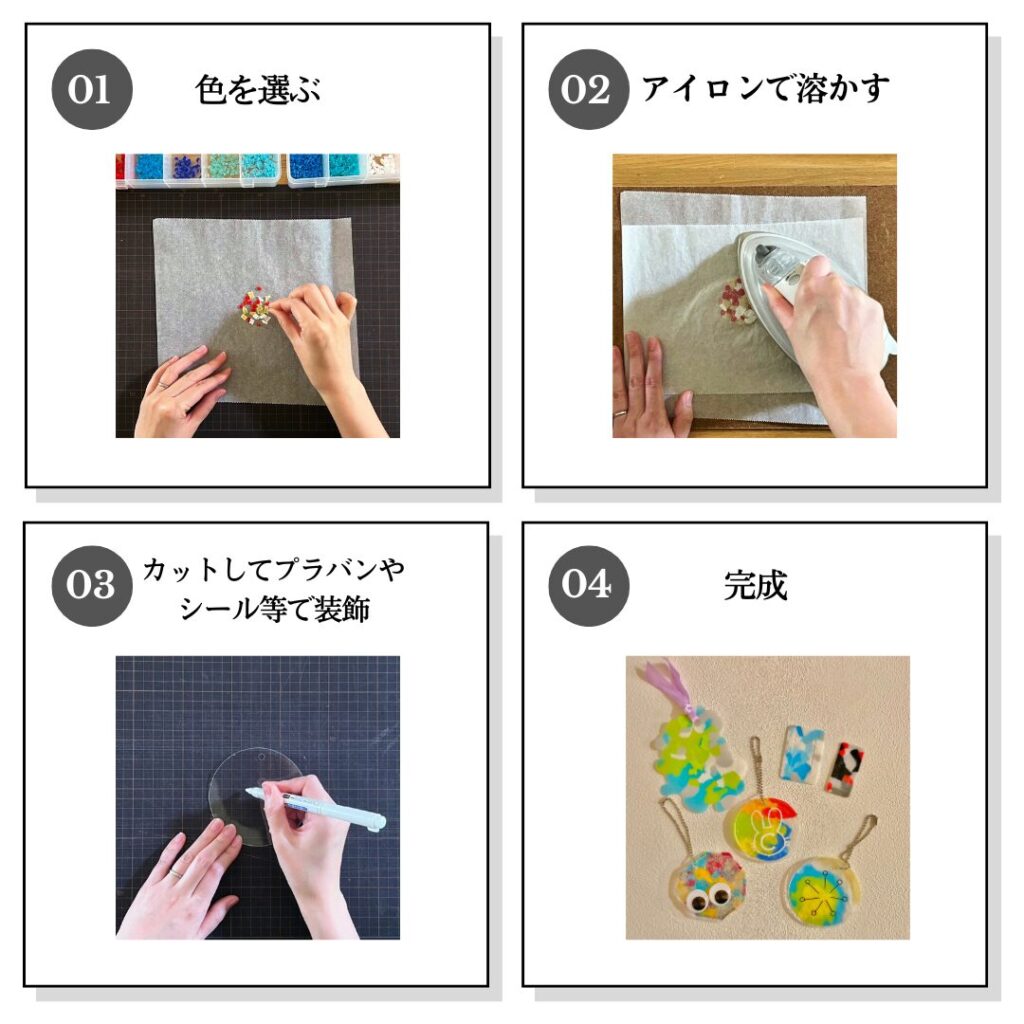 01 色を選ぶ

02 アイロンで溶かす

03 カットしてプラバンやシール等で装飾

04 完成